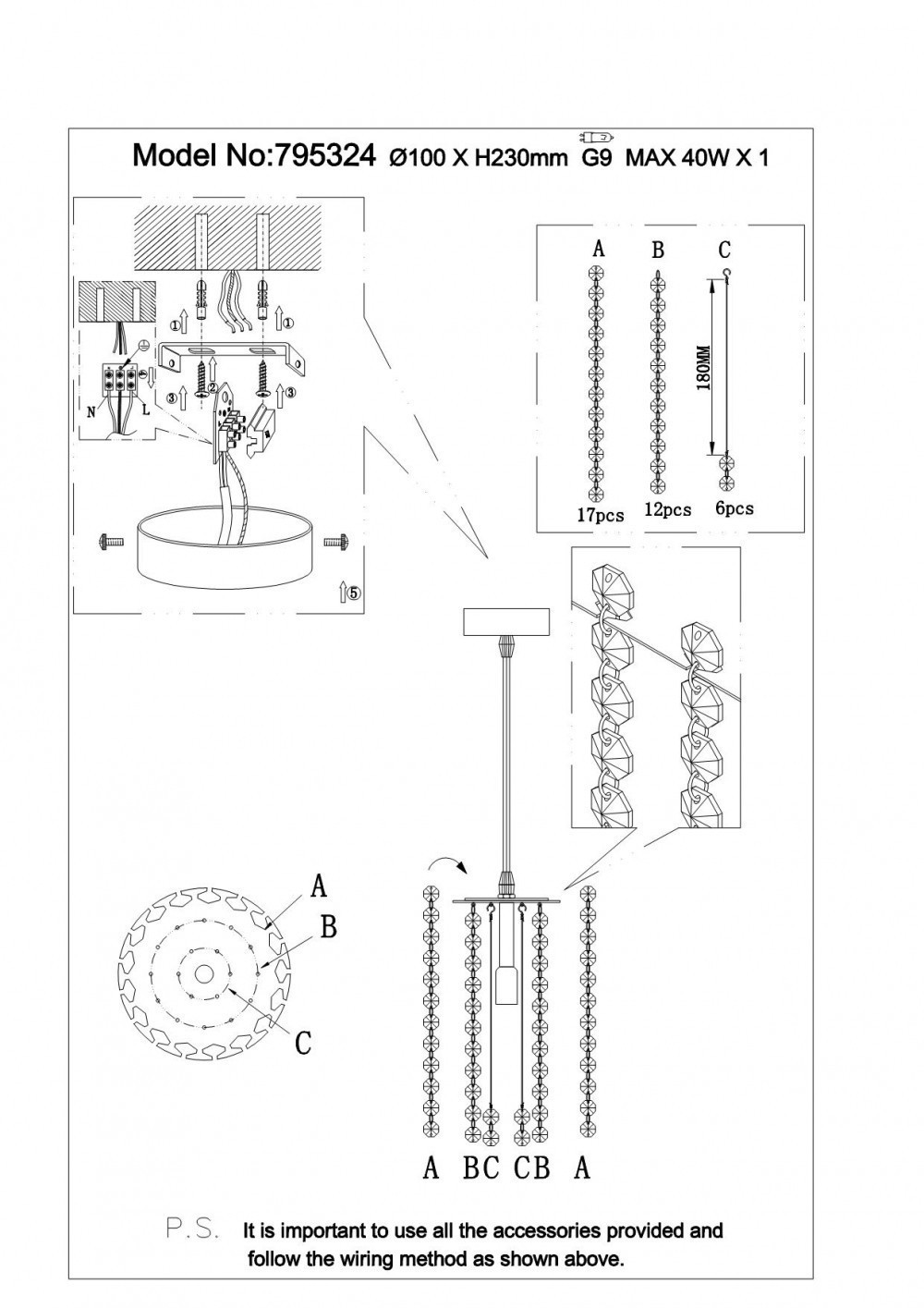 Model No:795324 Ø100 X H230mm G9 MAX 40W X 1

①
①
②
③
③
N
L
⑤

A B C
180MM
17pcs 12pcs 6pcs

A
B
C

A BC CB A

P.S. It is important to use all the accessories provided and follow the wiring method as shown above.